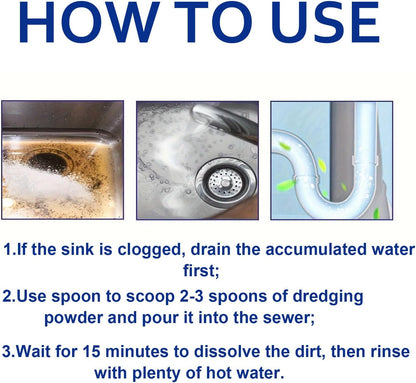 HOW TO USE

1.If the sink is clogged, drain the accumulated water first;

2.Use spoon to scoop 2-3 spoons of dredging powder and pour it into the sewer;

3.Wait for 15 minutes to dissolve the dirt, then rinse with plenty of hot water.