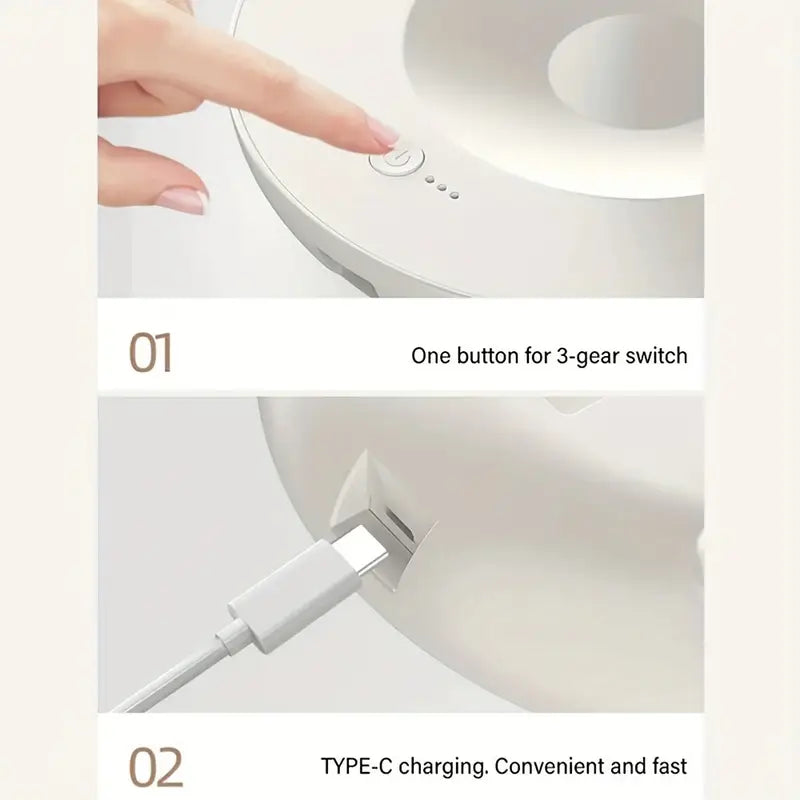 01

One button for 3-gear switch

02

TYPE-C charging. Convenient and fast